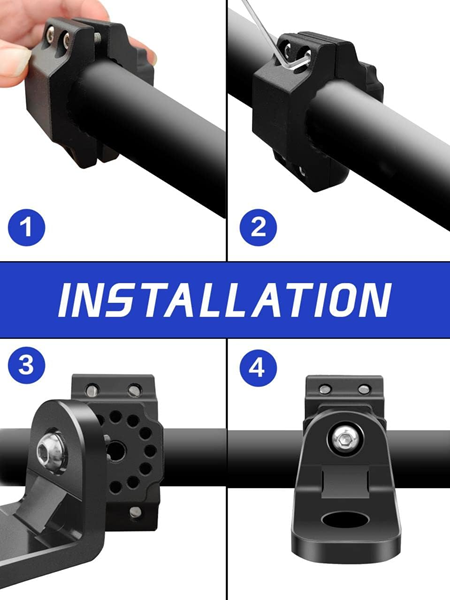 1

2

INSTALLATION

3

4